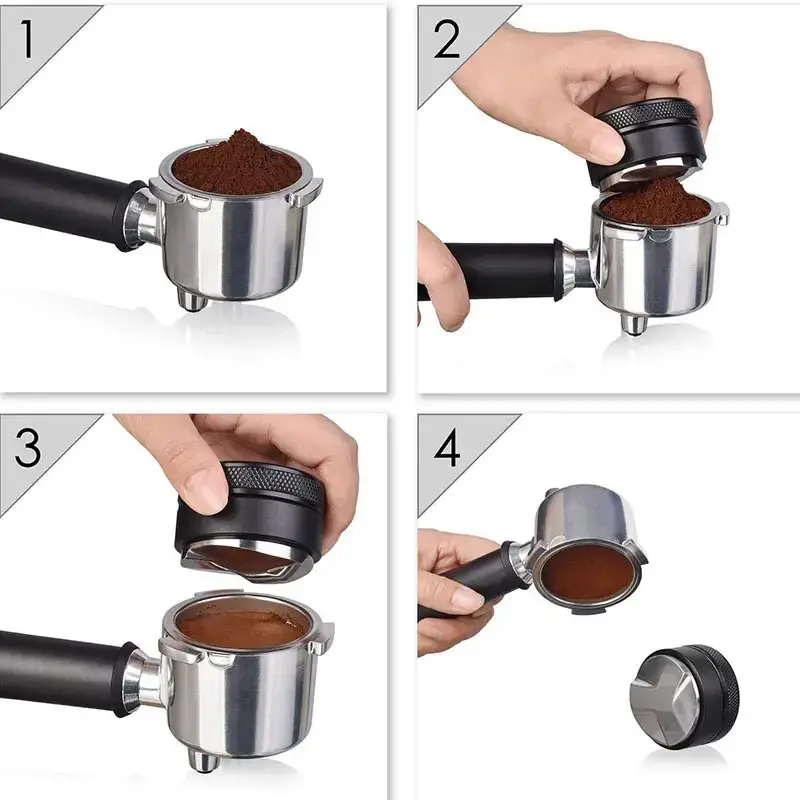 1

2

3

4